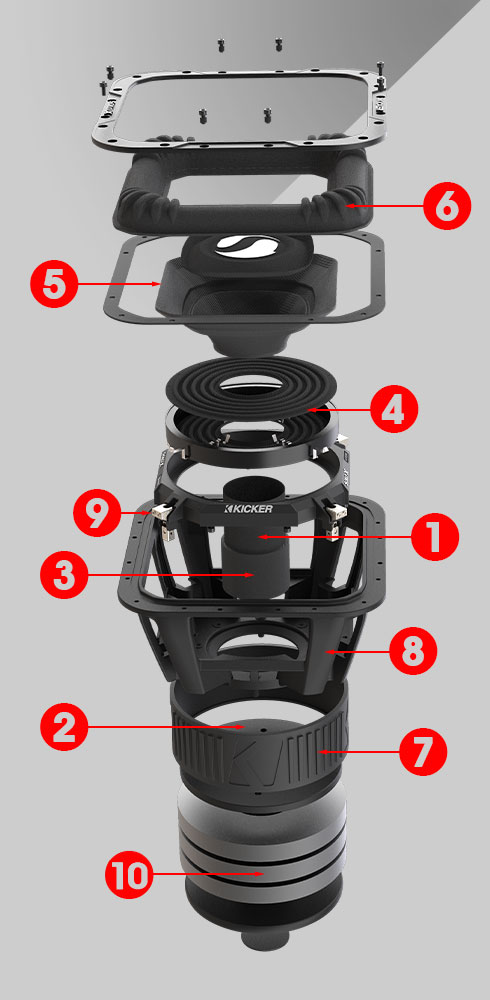 6
5
4
9
KICKER
1
3
8
2
7
10