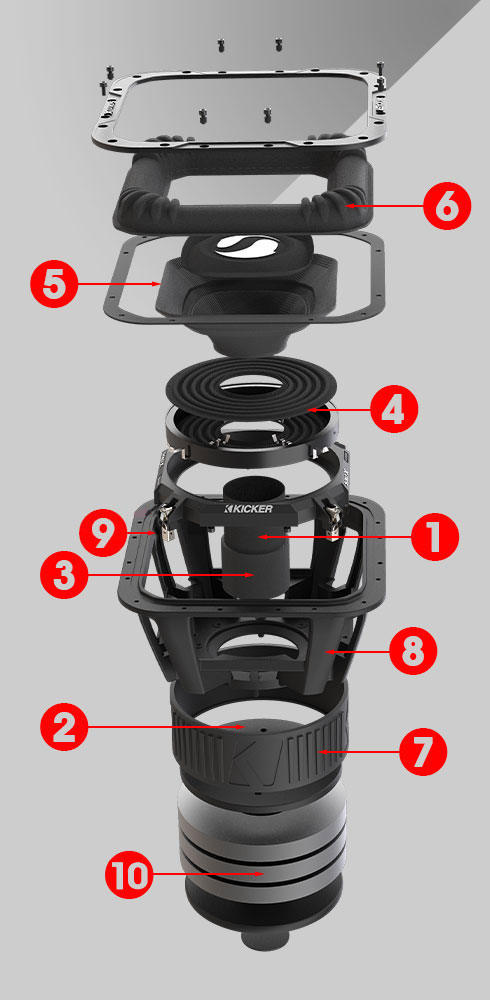 6
5
4
KICKER
9
1
3
8
2
7
10